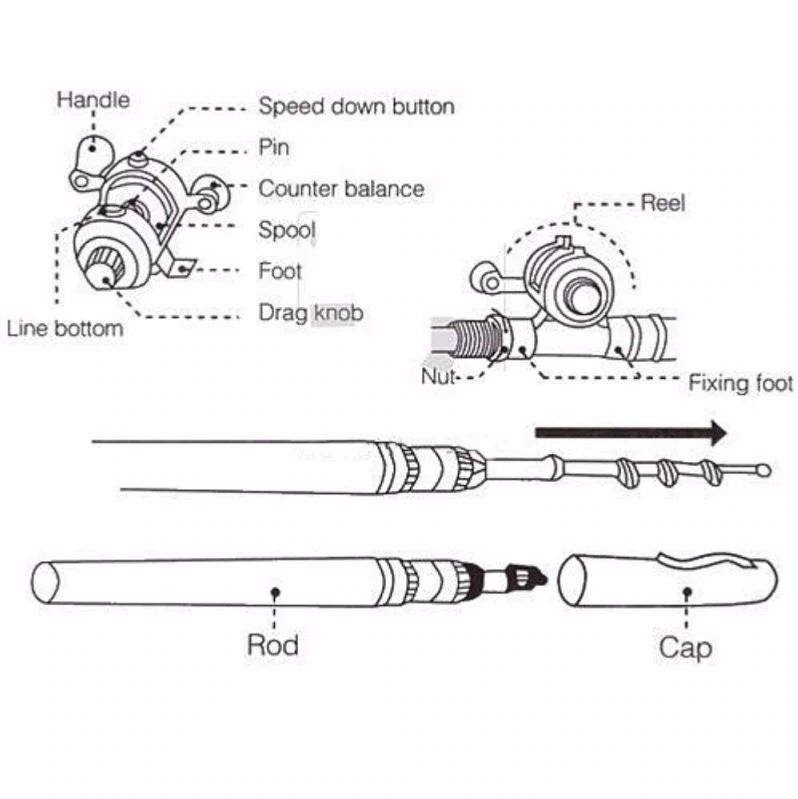 Handle
Speed down button
Pin
Counter balance
Spool
Foot
Drag knob
Line bottom
Reel
Nut
Fixing foot
Rod
Cap